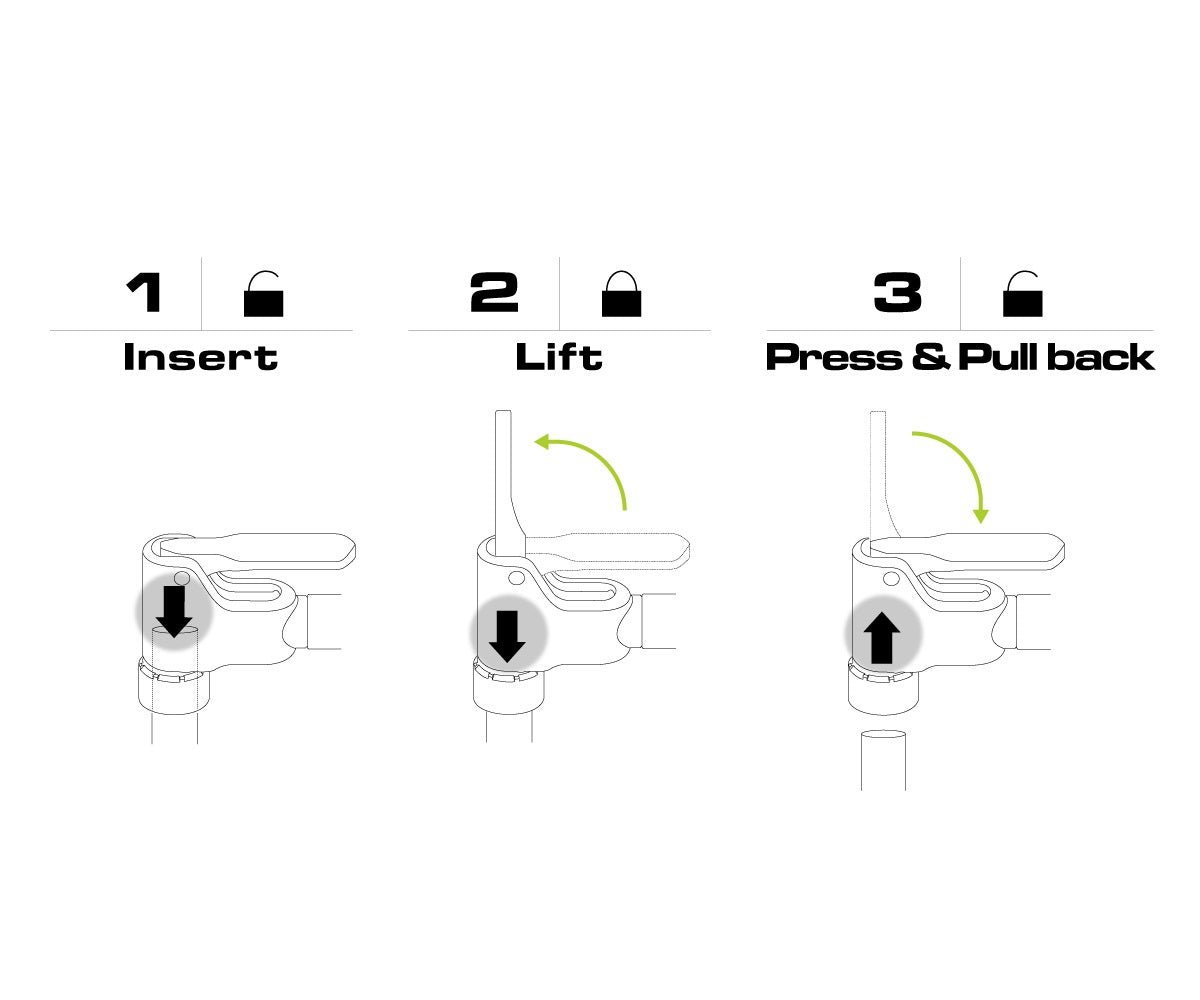 1

Insert

2

Lift

3

Press & Pull back