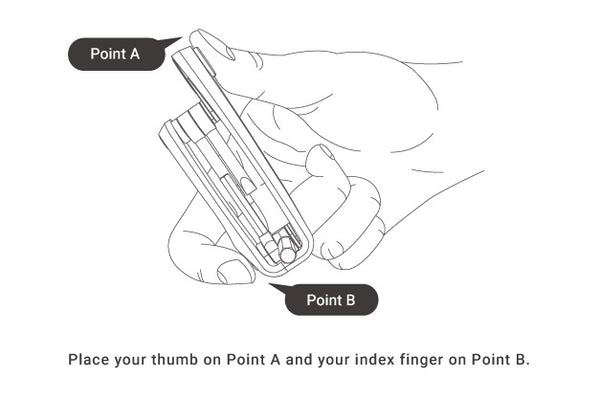 Point A

Point B

Place your thumb on Point A and your index finger on Point B.